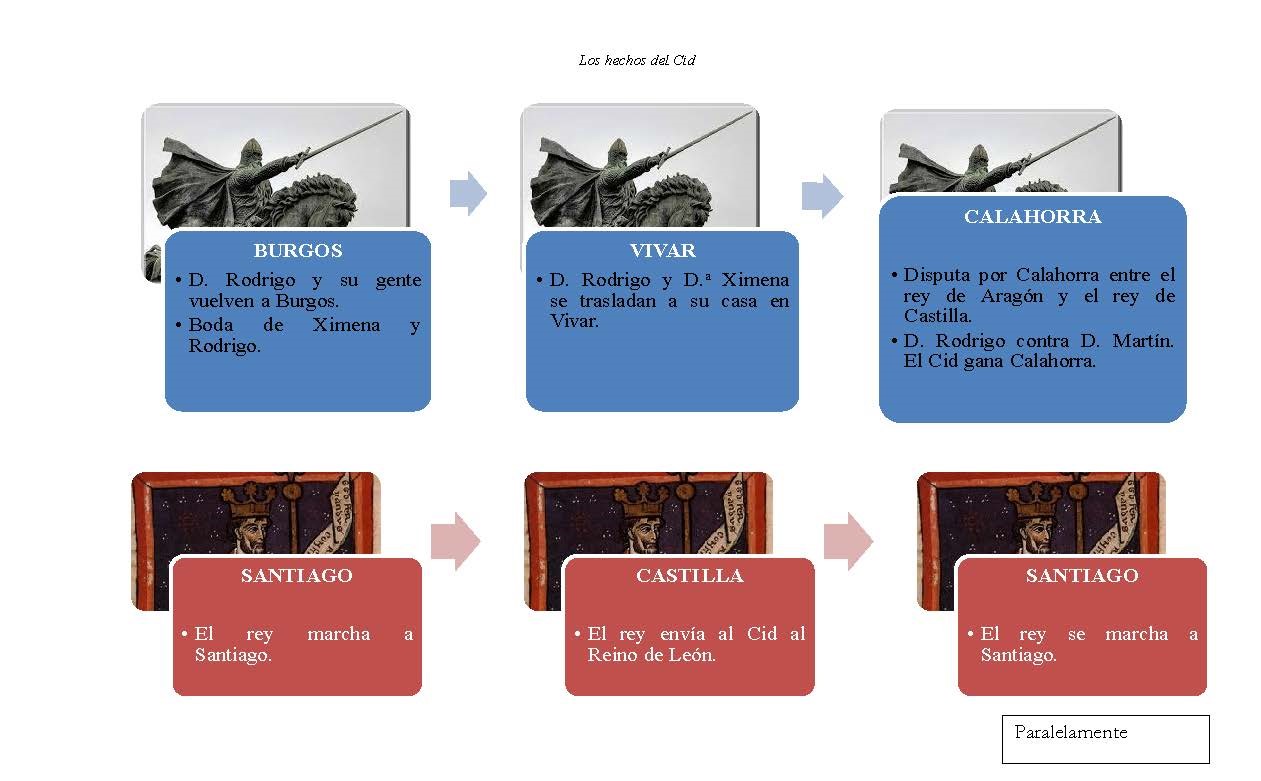 Los hechos del Cid

BURGOS

• D. Rodrigo y su gente vuelven a Burgos.
• Boda de Ximena y Rodrigo.

VIVAR

• D. Rodrigo y D.ª Ximena se trasladan a su casa en Vivar.

CALAHORRA

• Disputa por Calahorra entre el rey de Aragón y el rey de Castilla.
• D. Rodrigo contra D. Martín. El Cid gana Calahorra.

SANTIAGO

• El rey marcha a Santiago.

CASTILLA

• El rey envía al Cid al Reino de León.

SANTIAGO

• El rey se marcha a Santiago.

Paralelamente