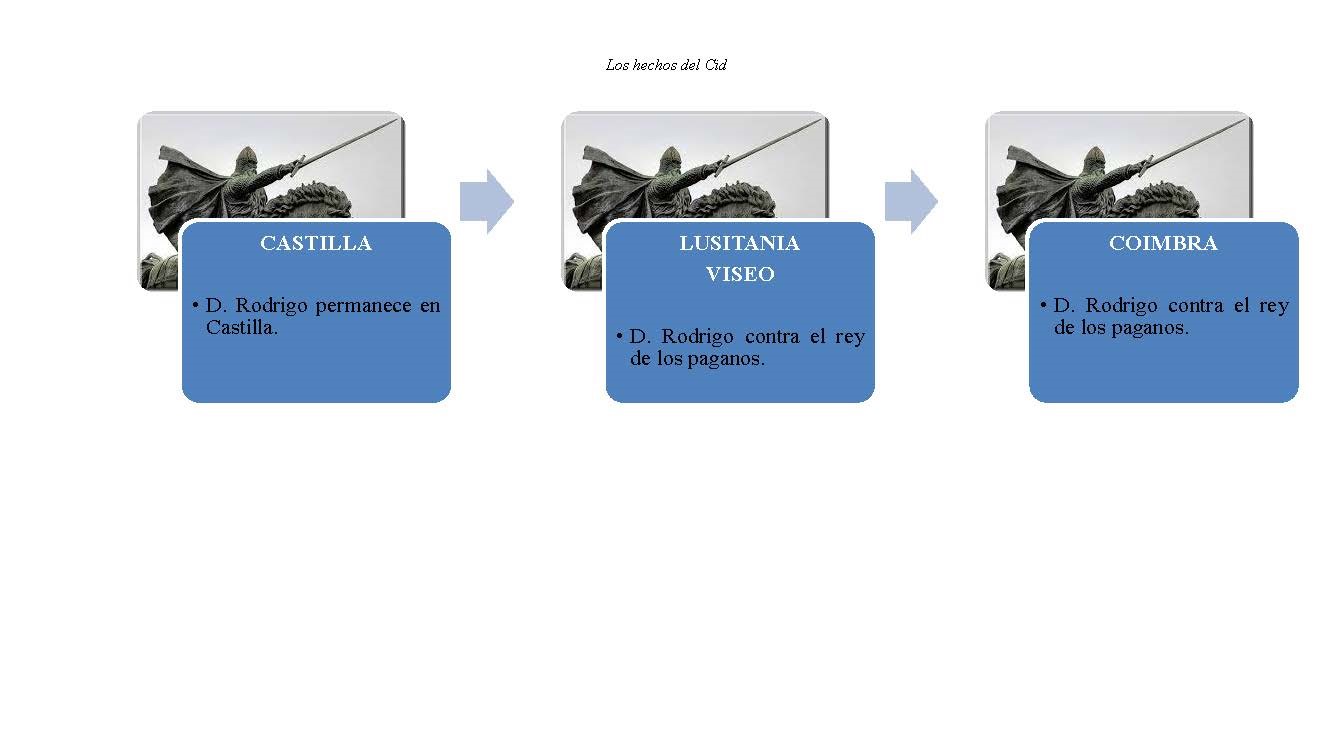 Los hechos del Cid

CASTILLA

• D. Rodrigo permanece en Castilla.

LUSITANIA
VISEO

• D. Rodrigo contra el rey de los paganos.

COIMBRA

• D. Rodrigo contra el rey de los paganos.