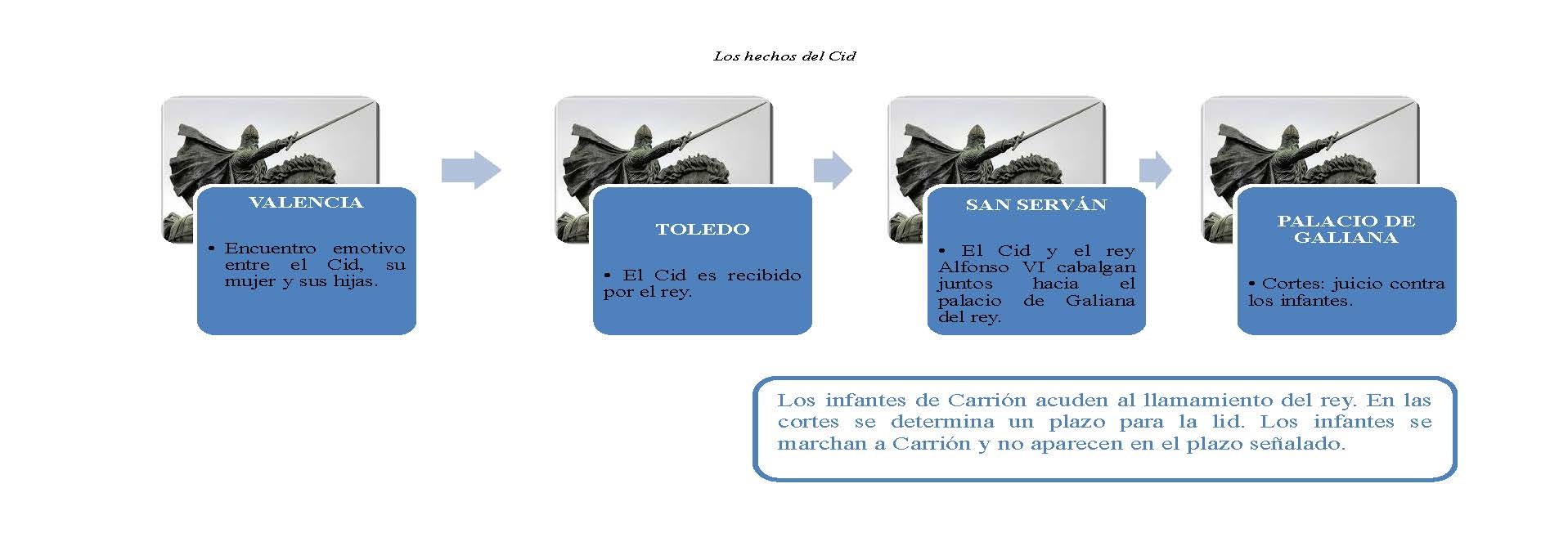 Los hechos del Cid

VALENCIA

• Encuentro emotivo entre el Cid, su mujer y sus hijas.

TOLEDO

• El Cid es recibido por el rey.

SAN SERVÁN

• El Cid y el rey Alfonso VI cabalgan juntos hacia el palacio de Galiana del rey.

PALACIO DE GALIANA

• Cortes: juicio contra los infantes.

Los infantes de Carrión acuden al llamamiento del rey. En las cortes se determina un plazo para la lid. Los infantes se marchan a Carrión y no aparecen en el plazo señalado.